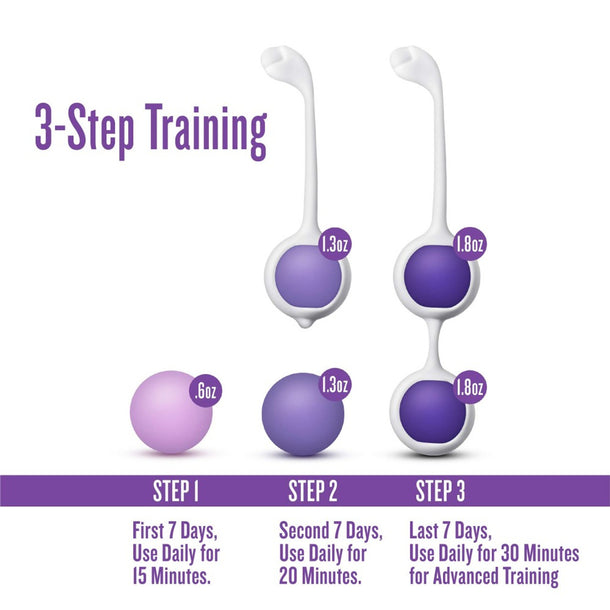 3-Step Training

1.3oz

1.8oz

.6oz

1.3oz

1.8oz

STEP 1

First 7 Days, Use Daily for 15 Minutes.

STEP 2

Second 7 Days, Use Daily for 20 Minutes.

STEP 3

Last 7 Days, Use Daily for 30 Minutes for Advanced Training